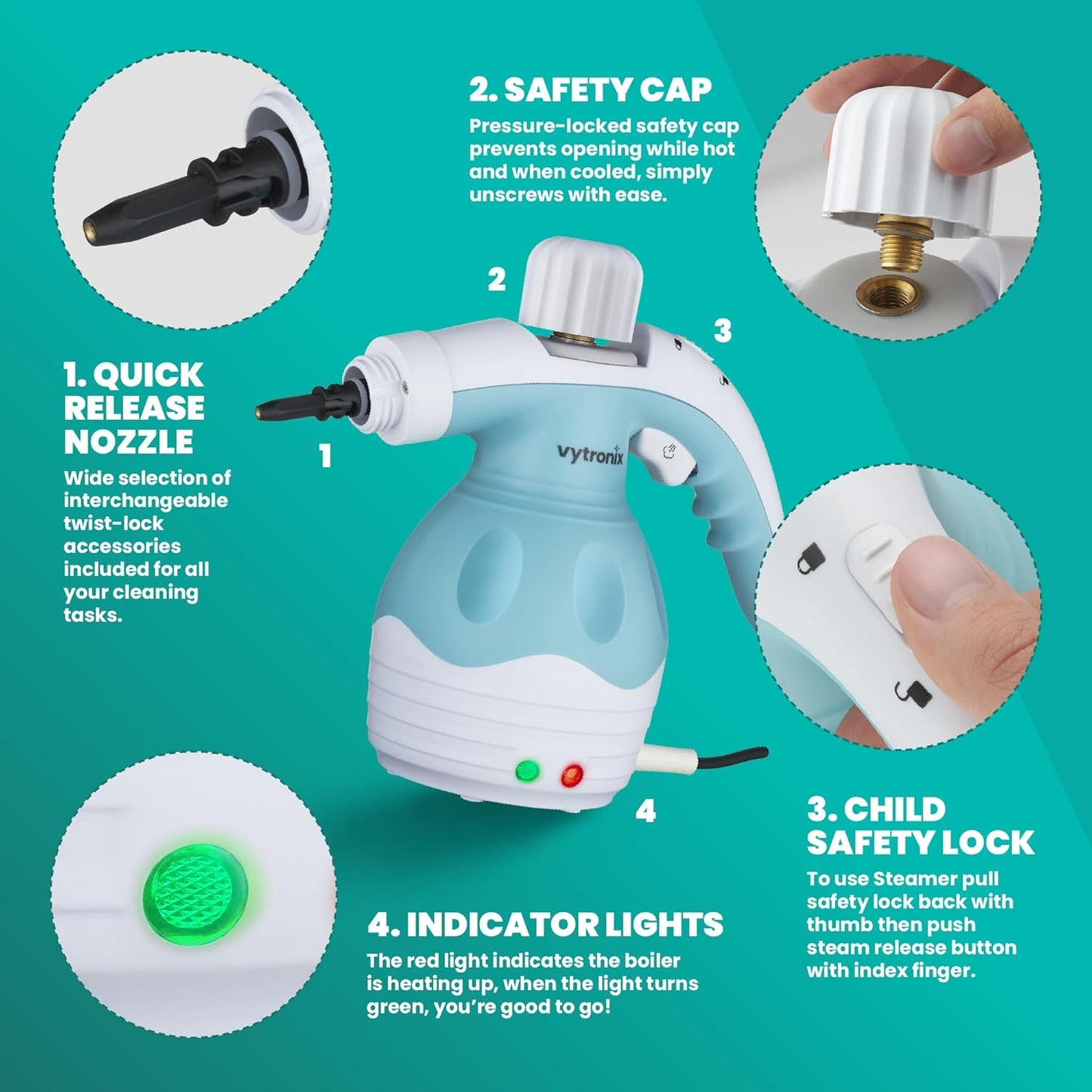 2. SAFETY CAP

Pressure-locked safety cap prevents opening while hot and when cooled, simply unscrews with ease.

2

3

1. QUICK RELEASE NOZZLE

Wide selection of interchangeable twist-lock accessories included for all your cleaning tasks.

1

vytronix

4

3. CHILD SAFETY LOCK

To use Steamer pull safety lock back with thumb then push steam release button with index finger.

4. INDICATOR LIGHTS

The red light indicates the boiler is heating up, when the light turns green, you're good to go!